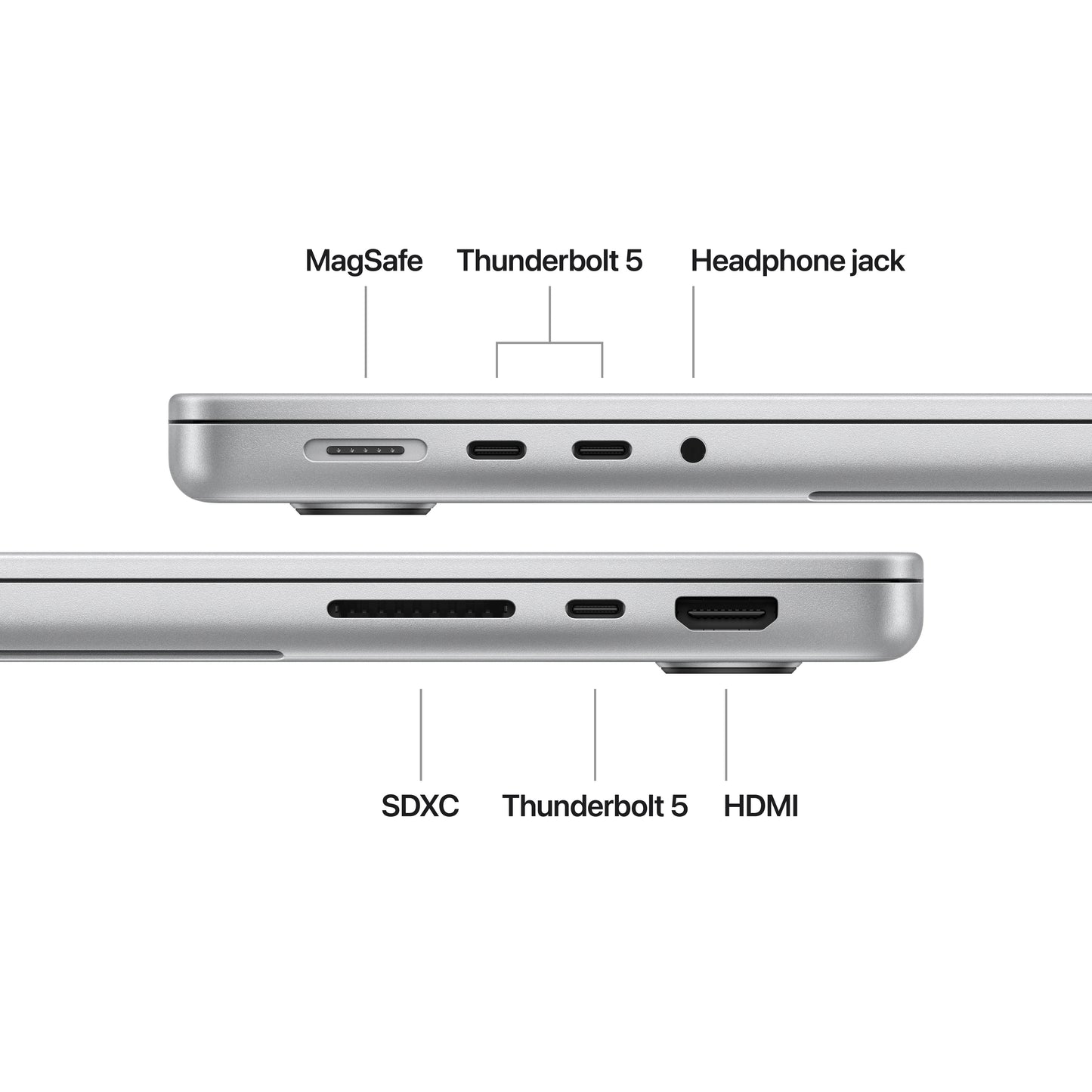 MagSafe Thunderbolt 5 Headphone jack

SDXC Thunderbolt 5 HDMI