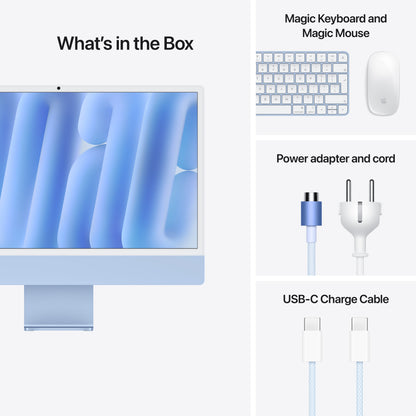 What's in the Box

Magic Keyboard and Magic Mouse

Power adapter and cord

USB-C Charge Cable